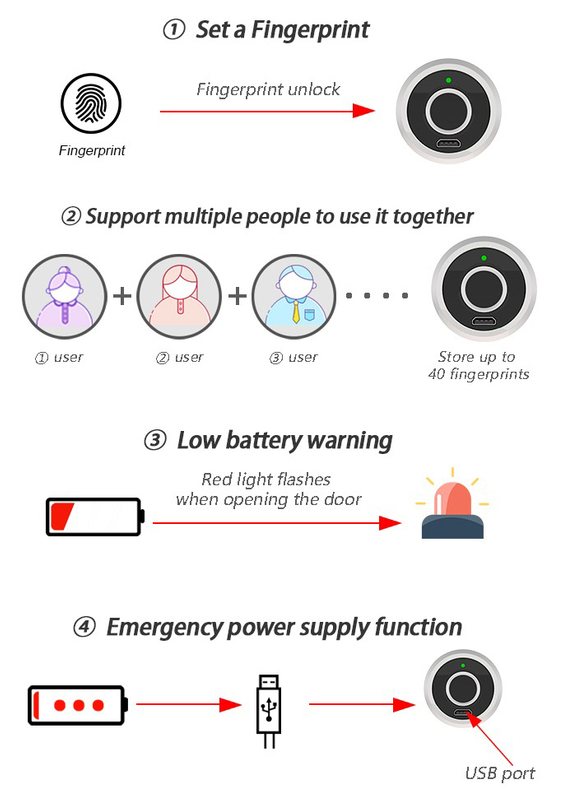 ① Set a Fingerprint

Fingerprint

Fingerprint unlock

② Support multiple people to use it together

① user

② user

③ user

Store up to 40 fingerprints

③ Low battery warning

Red light flashes when opening the door

④ Emergency power supply function

USB port